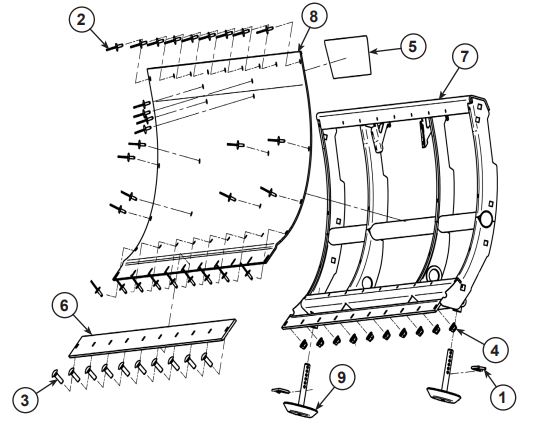 2
8
5
7
6
4
3
9
1